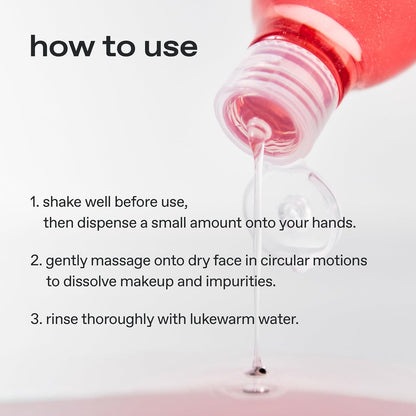 how to use

1. shake well before use, then dispense a small amount onto your hands.

2. gently massage onto dry face in circular motions to dissolve makeup and impurities.

3. rinse thoroughly with lukewarm water.