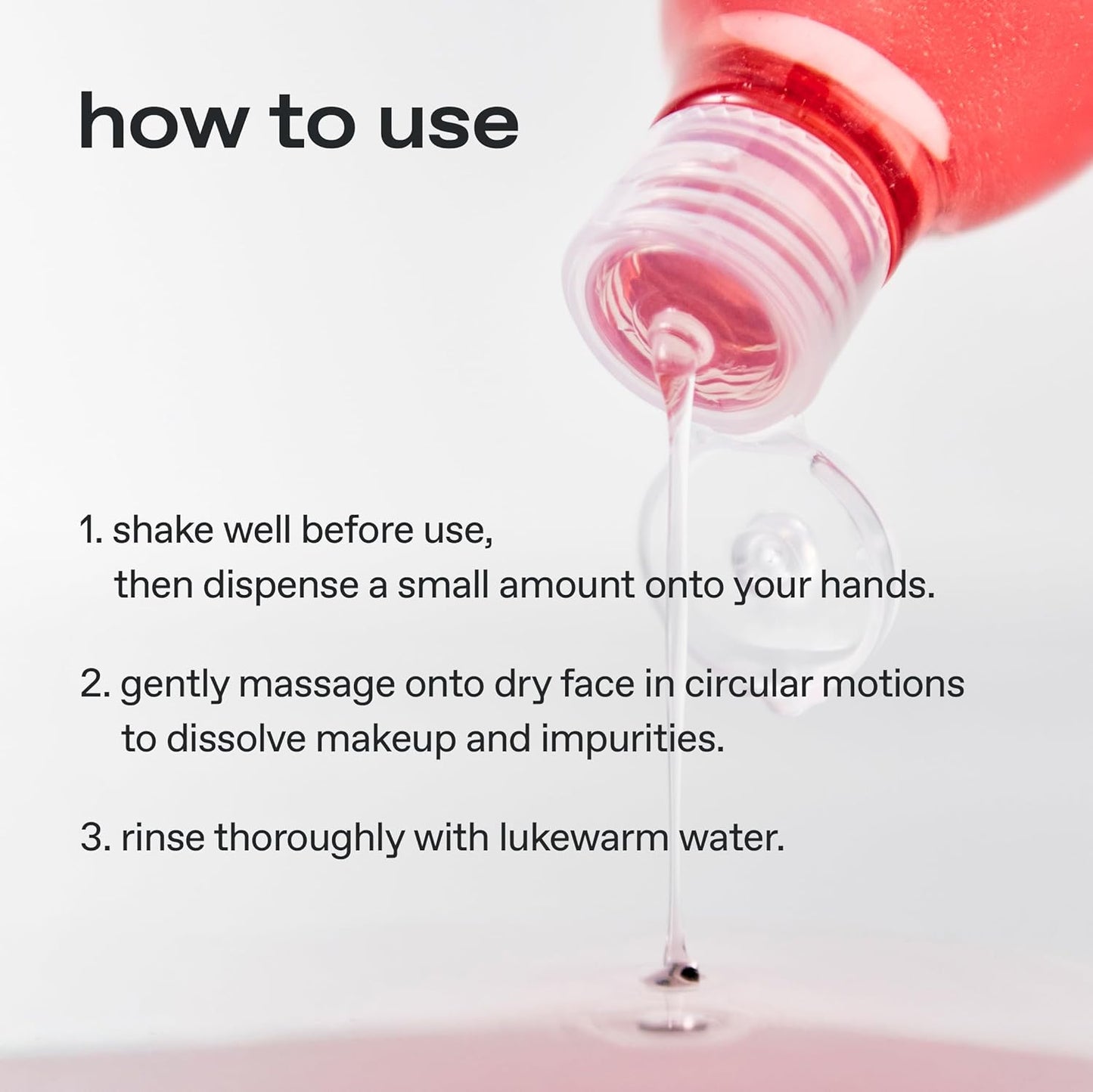 how to use

1. shake well before use, then dispense a small amount onto your hands.

2. gently massage onto dry face in circular motions to dissolve makeup and impurities.

3. rinse thoroughly with lukewarm water.